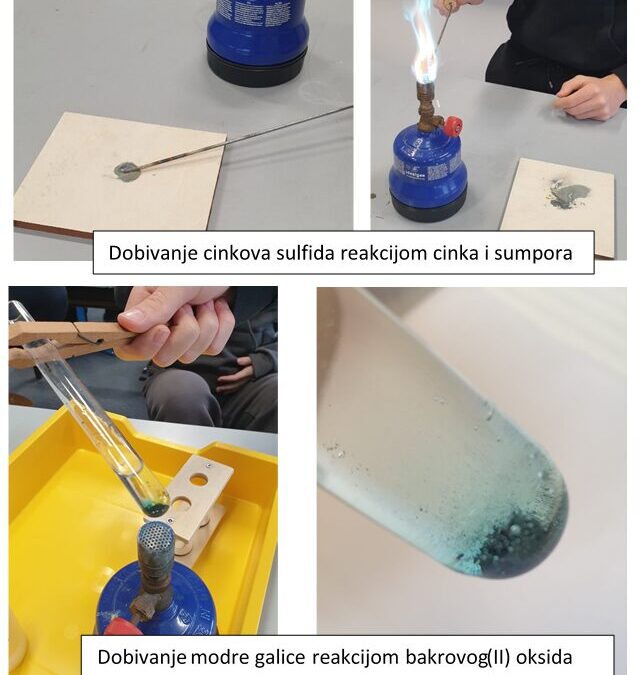 Dobivanje cinkova sulfida reakcijom cinka i sumpora

Dobivanje modre galice reakcijom bakrovog(II) oksida